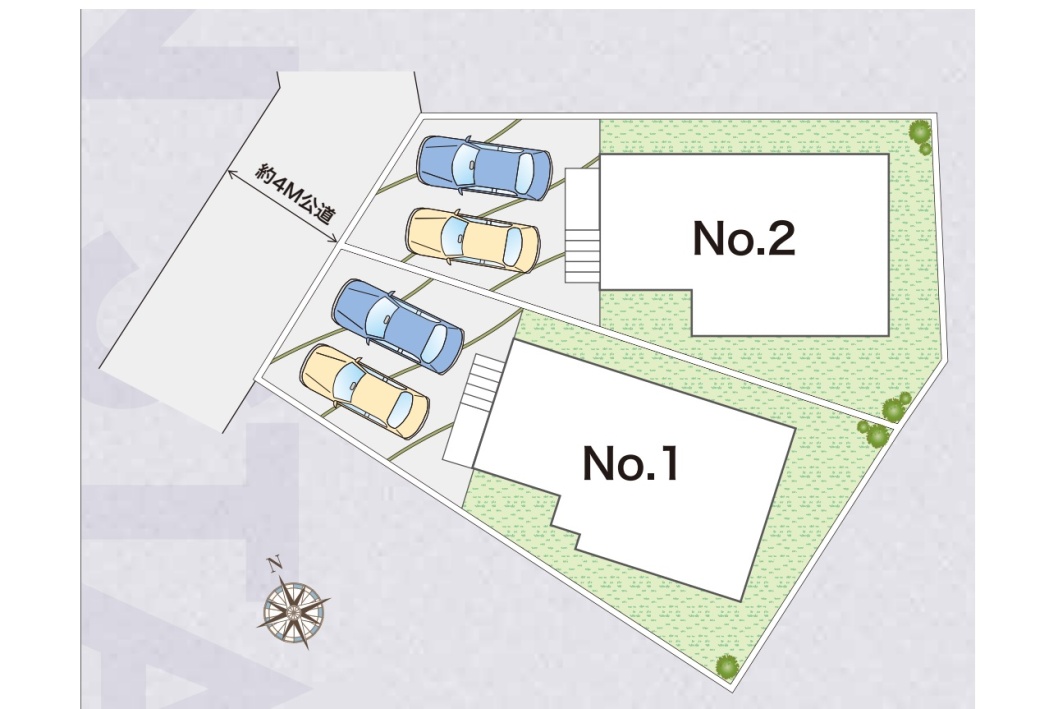 約4M公道

No.2

No.1

N